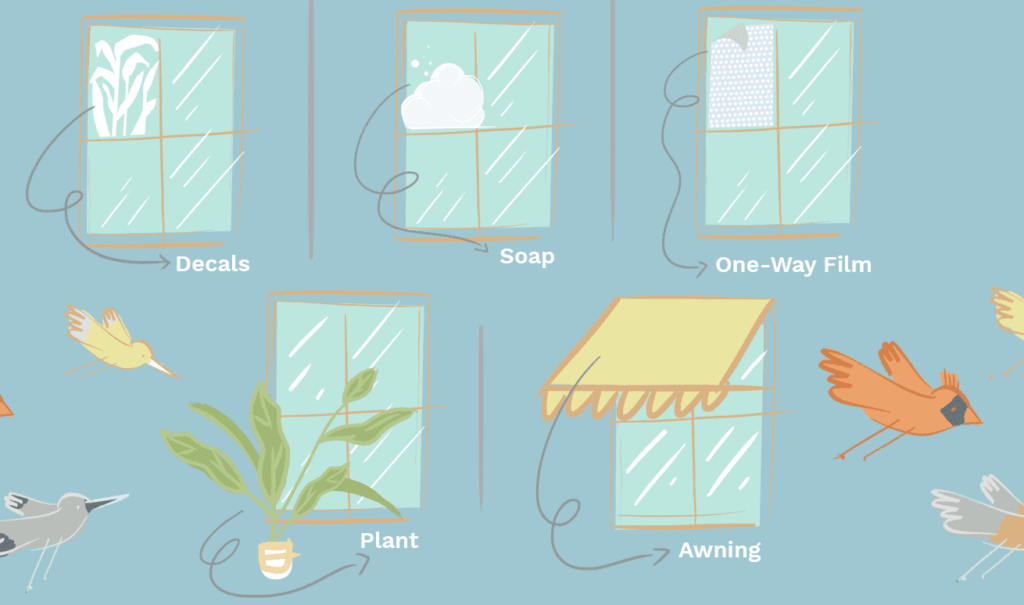 Decals

Soap

One-Way Film

Plant

Awning